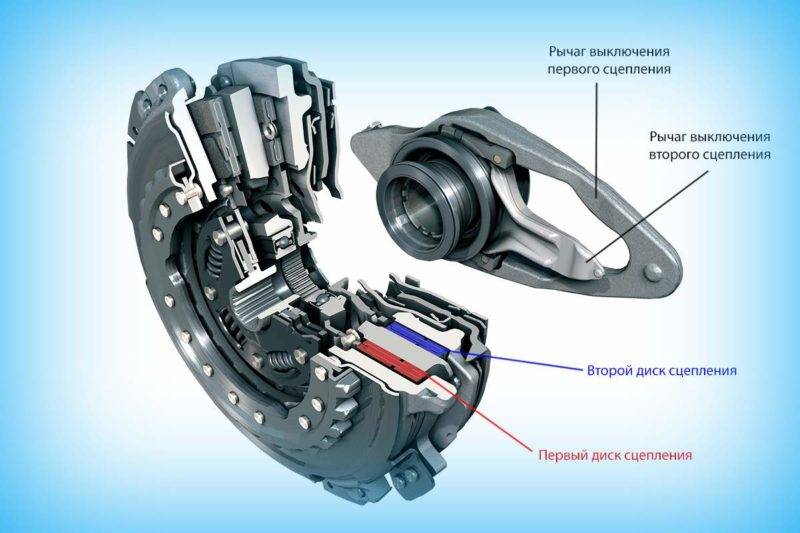 Рычаг выключения первого сцепления

Рычаг выключения второго сцепления

Второй диск сцепления

Первый диск сцепления