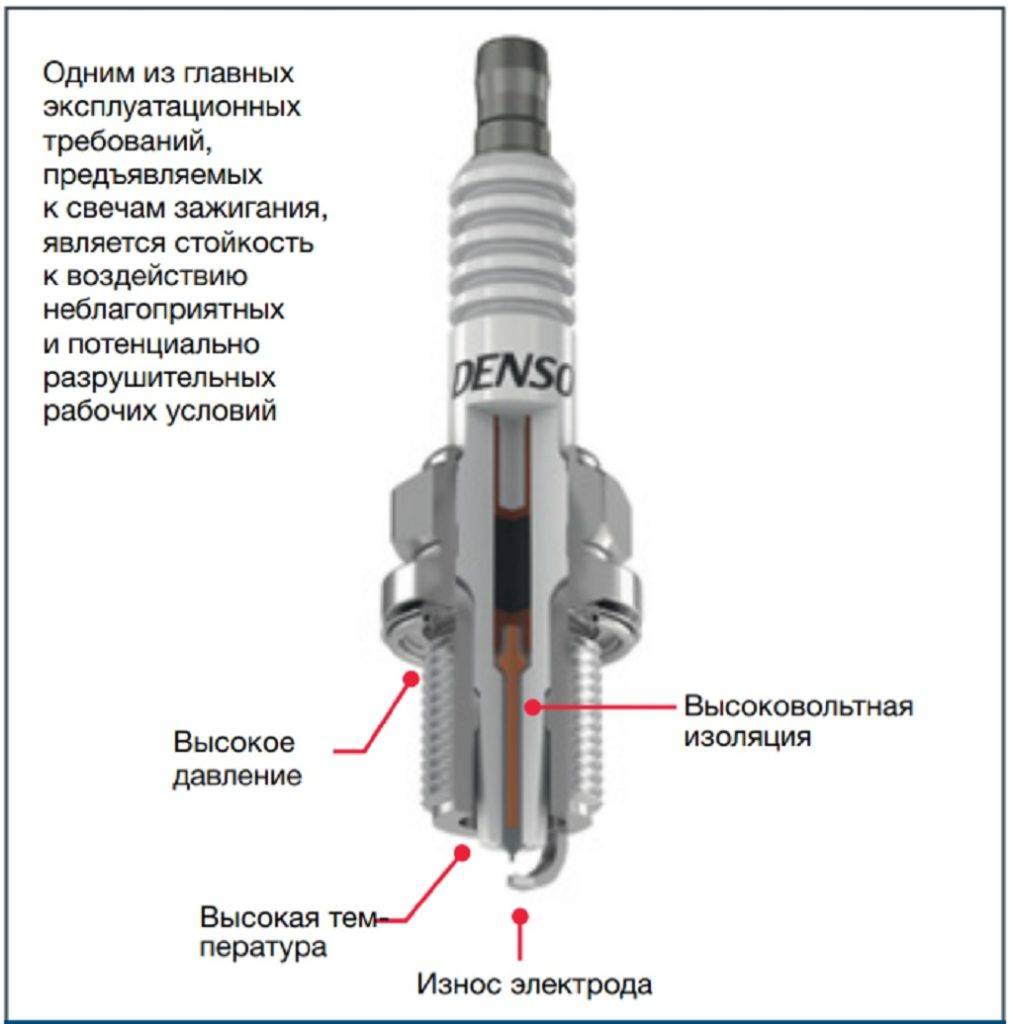 Одним из главных эксплуатационных требований, предъявляемых к свечам зажигания, является стойкость к воздействию неблагоприятных и потенциально разрушительных рабочих условий

DENSO

Высокое давление

Высоковольтная изоляция

Высокая температура

Износ электрода