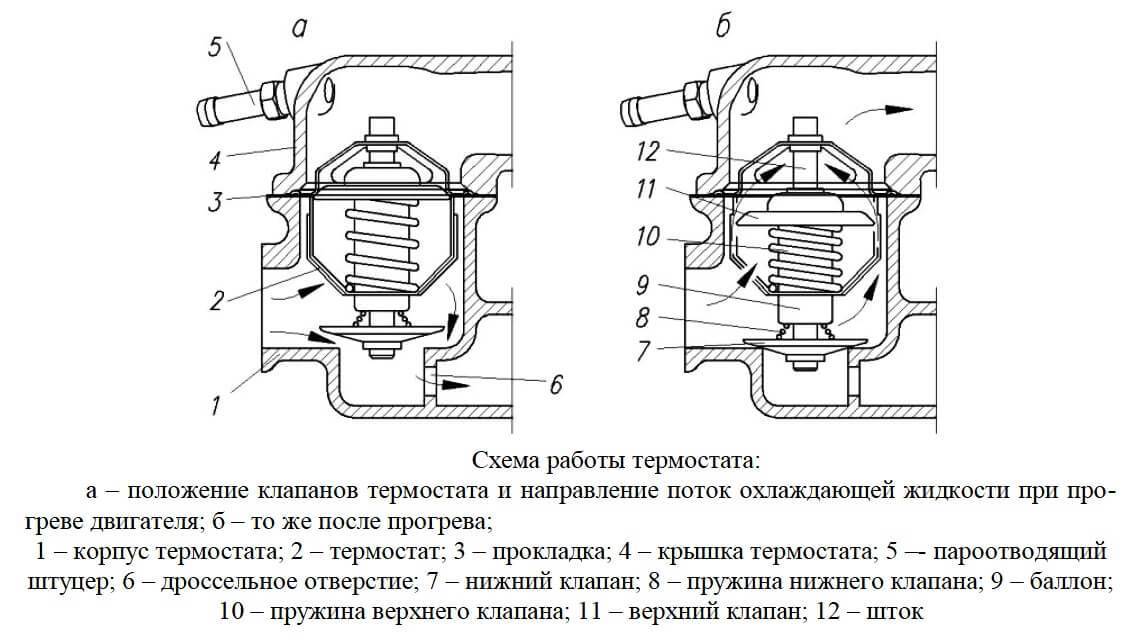 а

5

4

3

2

1

6

б

12

11

10

9

8

7

Схема работы термостата:

а – положение клапанов термостата и направление поток охлаждающей жидкости при прогреве двигателя; б – то же после прогрева;

1 – корпус термостата; 2 – термостат; 3 – прокладка; 4 – крышка термостата; 5 –- пароотводящий штуцер; 6 – дроссельное отверстие; 7 – нижний клапан; 8 – пружина нижнего клапана; 9 – баллон; 10 – пружина верхнего клапана; 11 – верхний клапан; 12 – шток