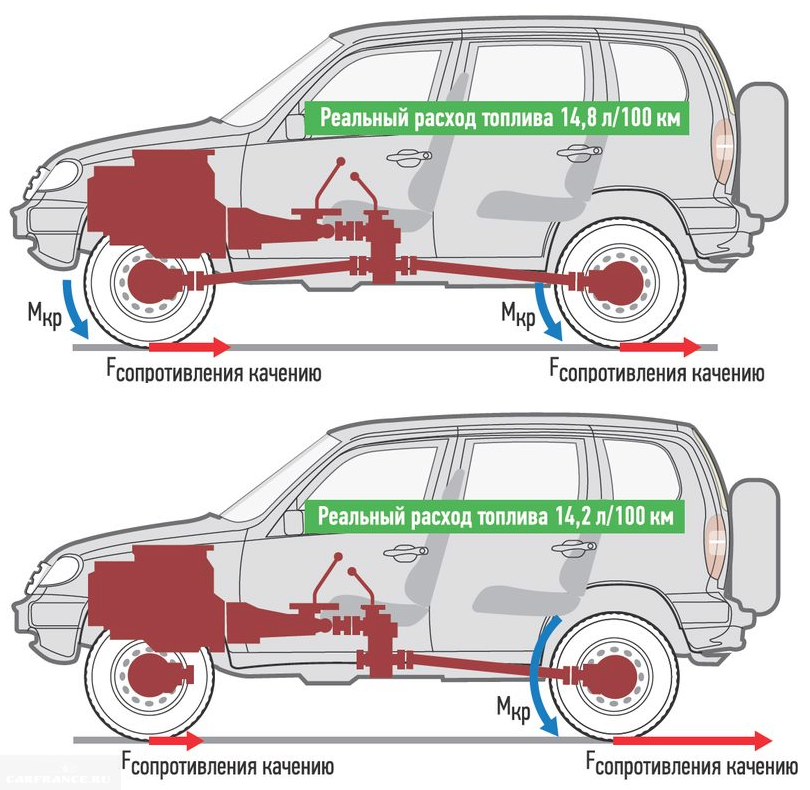 Реальный расход топлива 14,8 л/100 км

$M_{кр}$

$M_{кр}$

$F_{сопротивления\ качению}$

$F_{сопротивления\ качению}$

Реальный расход топлива 14,2 л/100 км

$M_{кр}$

$F_{сопротивления\ качению}$

$F_{сопротивления\ качению}$

CARFRANCE.RU