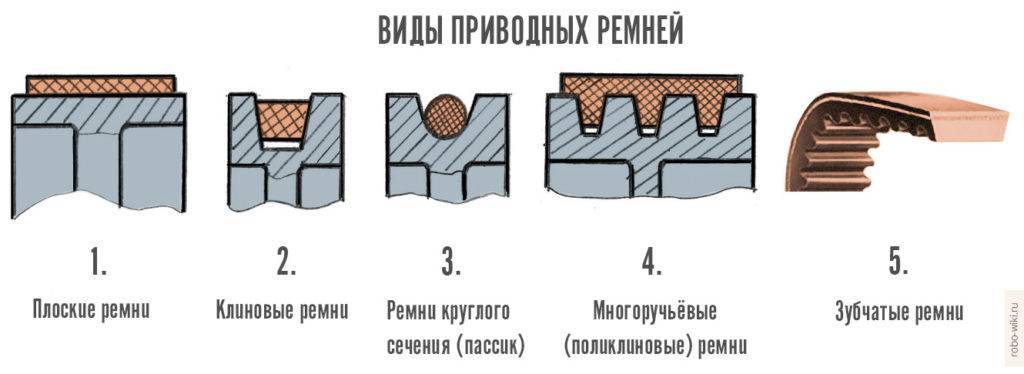 ВИДЫ ПРИВОДНЫХ РЕМНЕЙ

1.
Плоские ремни

2.
Клиновые ремни

3.
Ремни круглого сечения (пассик)

4.
Многоручьёвые (поликлиновые) ремни

5.
Зубчатые ремни

robo-wiki.ru