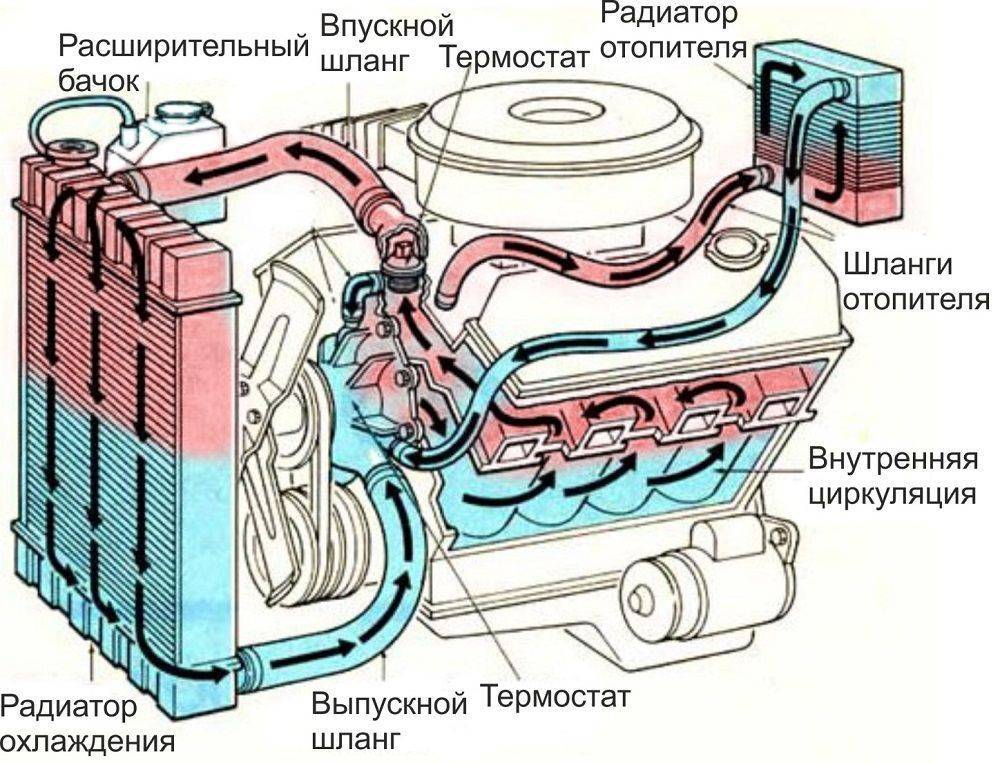 Расширительный бачок

Впускной шланг

Термостат

Радиатор отопителя

Шланги отопителя

Внутренняя циркуляция

Радиатор охлаждения

Выпускной шланг

Термостат