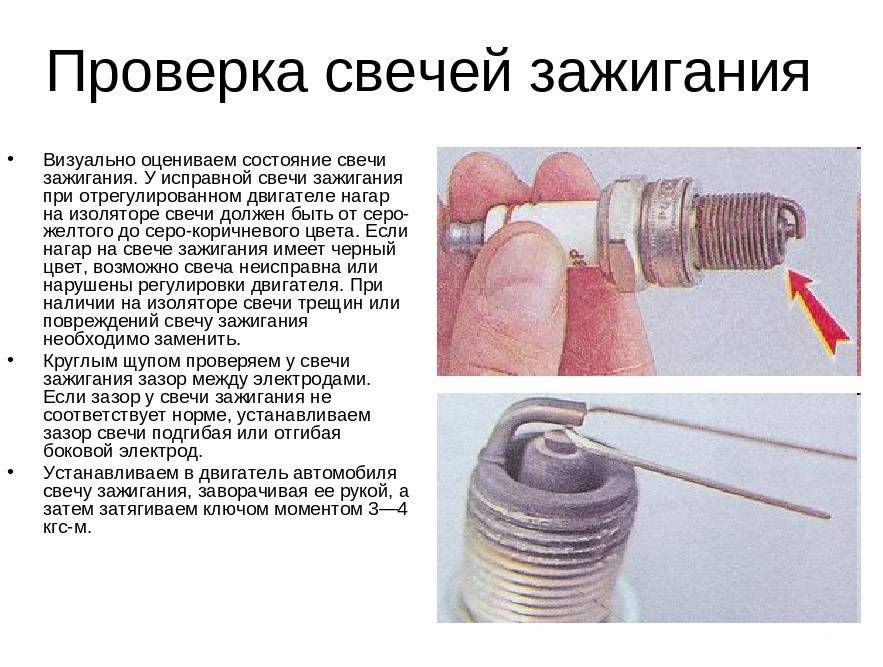 Проверка свечей зажигания

• Визуально оцениваем состояние свечи зажигания. У исправной свечи зажигания при отрегулированном двигателе нагар на изоляторе свечи должен быть от серо-желтого до серо-коричневого цвета. Если нагар на свече зажигания имеет черный цвет, возможно свеча неисправна или нарушены регулировки двигателя. При наличии на изоляторе свечи трещин или повреждений свечу зажигания необходимо заменить.

• Круглым щупом проверяем у свечи зажигания зазор между электродами. Если зазор у свечи зажигания не соответствует норме, устанавливаем зазор свечи подгибая или отгибая боковой электрод.

• Устанавливаем в двигатель автомобиля свечу зажигания, заворачивая ее рукой, а затем затягиваем ключом моментом 3—4 кгс-м.