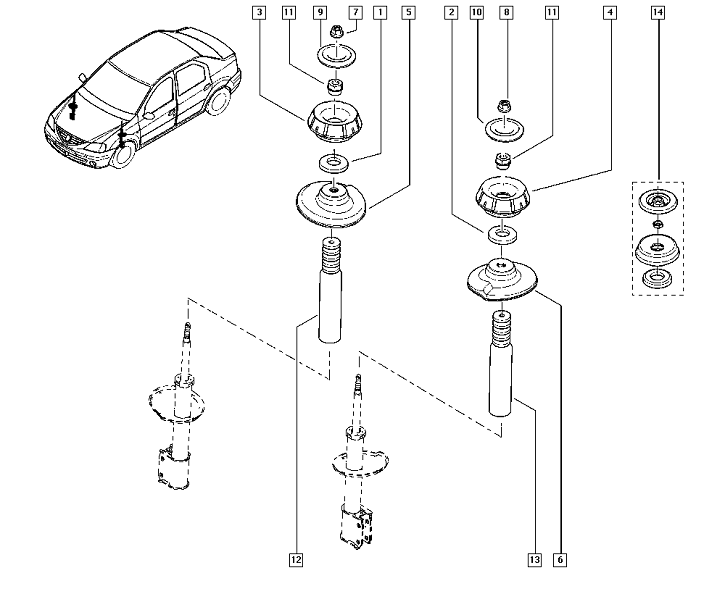 3
11
9
7
1
5
2
10
8
11
4
14
12
13
6