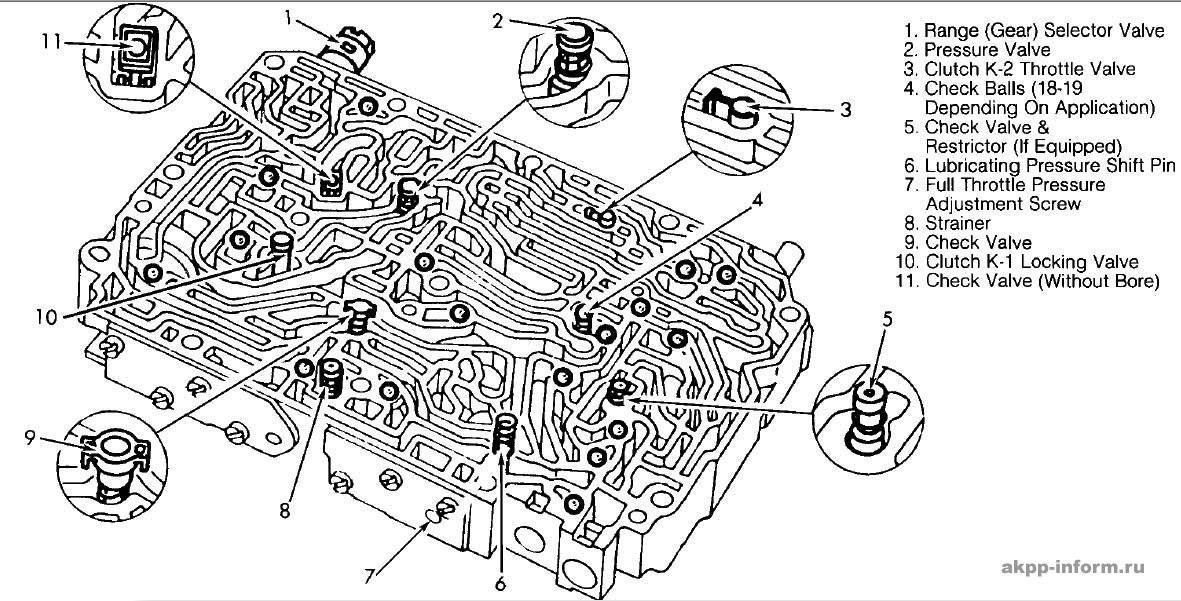 11
1
2
3
4
10
5
9
8
7
6

1. Range (Gear) Selector Valve
2. Pressure Valve
3. Clutch K-2 Throttle Valve
4. Check Balls (18-19 Depending On Application)
5. Check Valve & Restrictor (If Equipped)
6. Lubricating Pressure Shift Pin
7. Full Throttle Pressure Adjustment Screw
8. Strainer
9. Check Valve
10. Clutch K-1 Locking Valve
11. Check Valve (Without Bore)

akpp-inform.ru