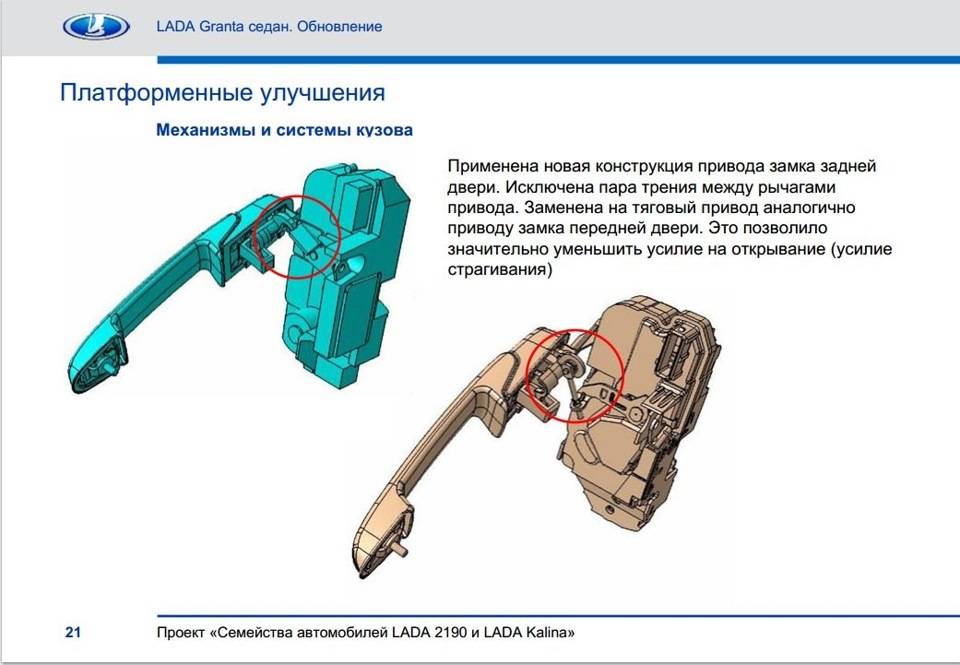 LADA Granta седан. Обновление

Платформенные улучшения

Механизмы и системы кузова

Применена новая конструкция привода замка задней двери. Исключена пара трения между рычагами привода. Заменена на тяговый привод аналогично приводу замка передней двери. Это позволило значительно уменьшить усилие на открывание (усилие страгивания)

21

Проект «Семейства автомобилей LADA 2190 и LADA Kalina»