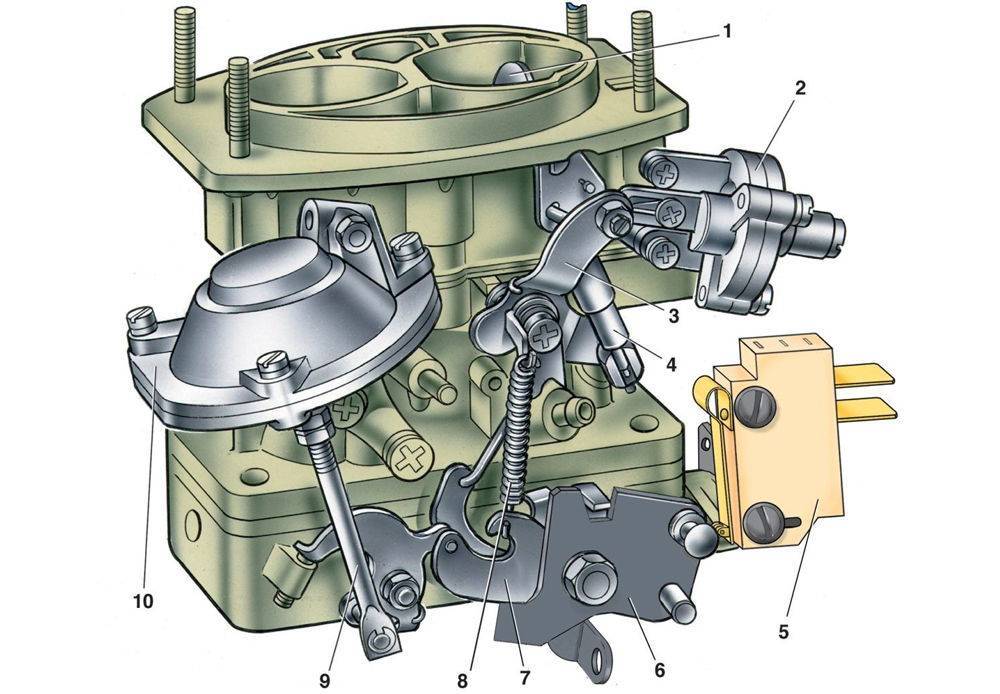 1
2
3
4
5
6
7
8
9
10