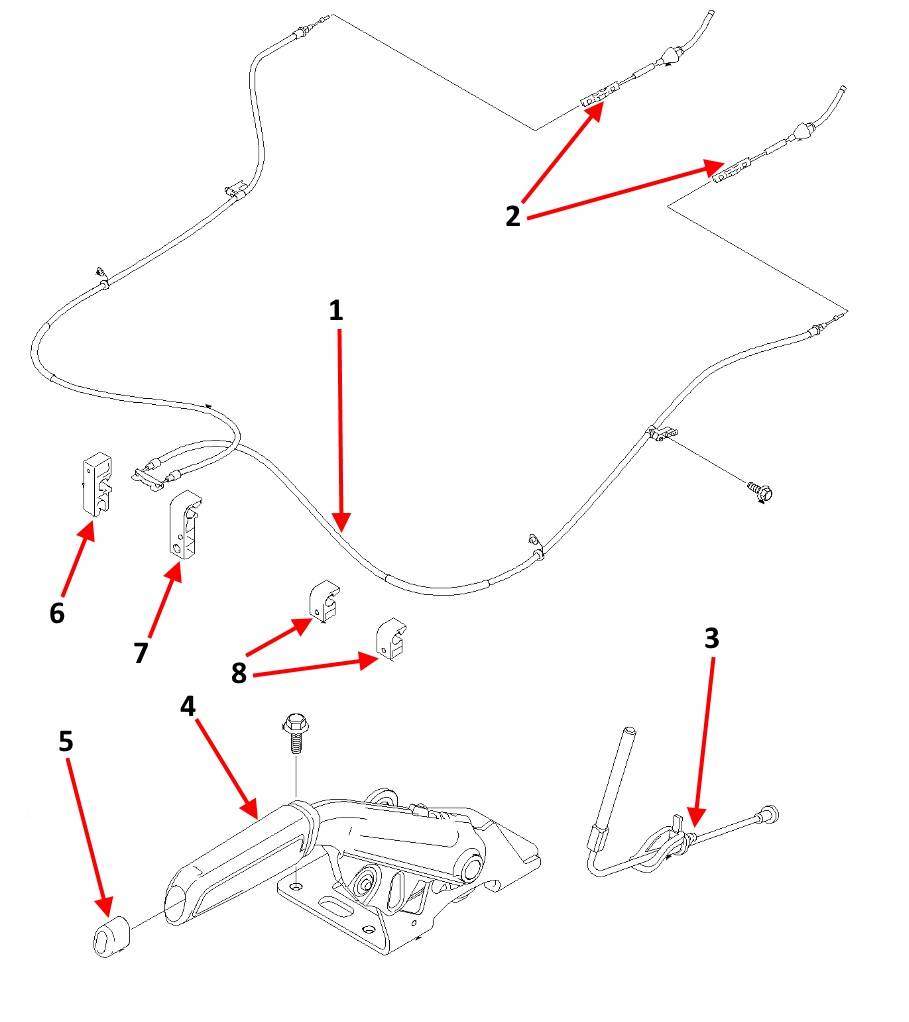 2
1
6
7
8
3
4
5